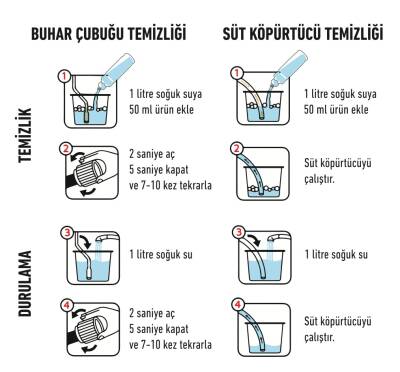 BUHAR ÇUBUĞU TEMİZLİĞİ

TEMİZLİK

1
1 litre soğuk suya 50 ml ürün ekle

2
2 saniye aç
5 saniye kapat
ve 7-10 kez tekrarla

DURULAMA

3
1 litre soğuk su

4
2 saniye aç
5 saniye kapat
ve 7-10 kez tekrarla

SÜT KÖPÜRTÜCÜ TEMİZLİĞİ

1
1 litre soğuk suya 50 ml ürün ekle

2
Süt köpürtücüyü çalıştır.

3
1 litre soğuk su

4
Süt köpürtücüyü çalıştır.