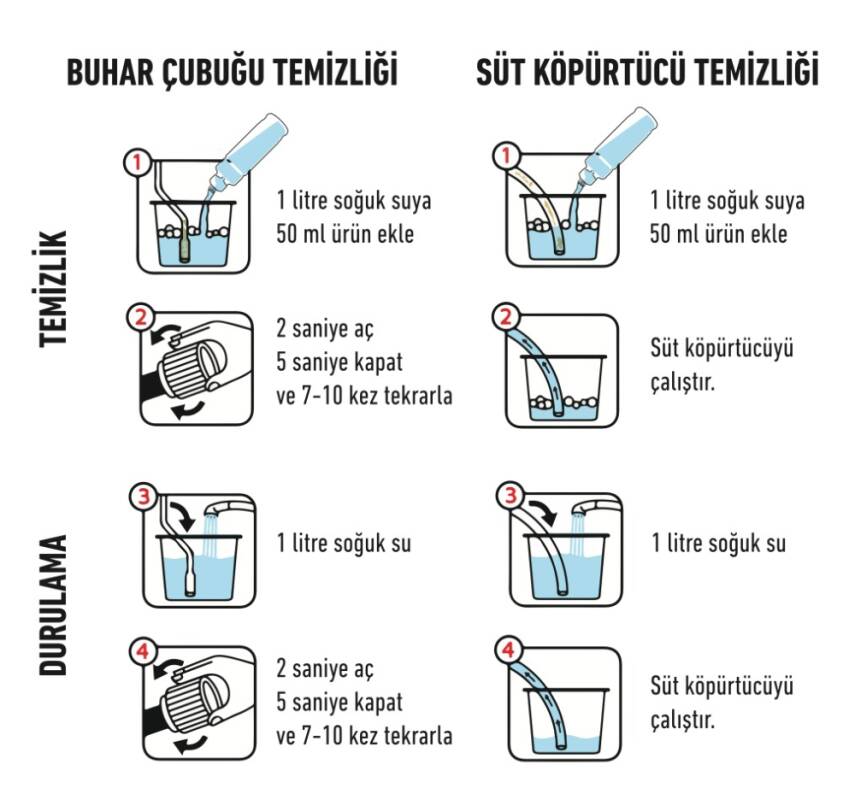 BUHAR ÇUBUĞU TEMİZLİĞİ

TEMİZLİK

1
1 litre soğuk suya 50 ml ürün ekle

2
2 saniye aç
5 saniye kapat
ve 7-10 kez tekrarla

DURULAMA

3
1 litre soğuk su

4
2 saniye aç
5 saniye kapat
ve 7-10 kez tekrarla

SÜT KÖPÜRTÜCÜ TEMİZLİĞİ

1
1 litre soğuk suya 50 ml ürün ekle

2
Süt köpürtücüyü çalıştır.

3
1 litre soğuk su

4
Süt köpürtücüyü çalıştır.